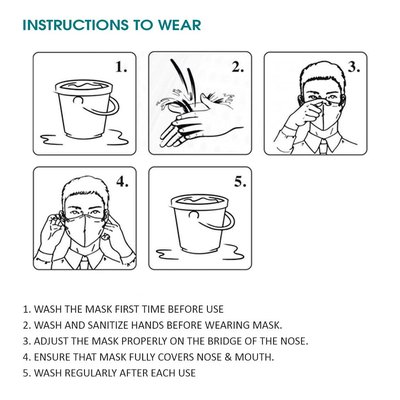 INSTRUCTIONS TO WEAR

1.

2.

3.

4.

5.

1. WASH THE MASK FIRST TIME BEFORE USE
2. WASH AND SANITIZE HANDS BEFORE WEARING MASK.
3. ADJUST THE MASK PROPERLY ON THE BRIDGE OF THE NOSE.
4. ENSURE THAT MASK FULLY COVERS NOSE & MOUTH.
5. WASH REGULARLY AFTER EACH USE